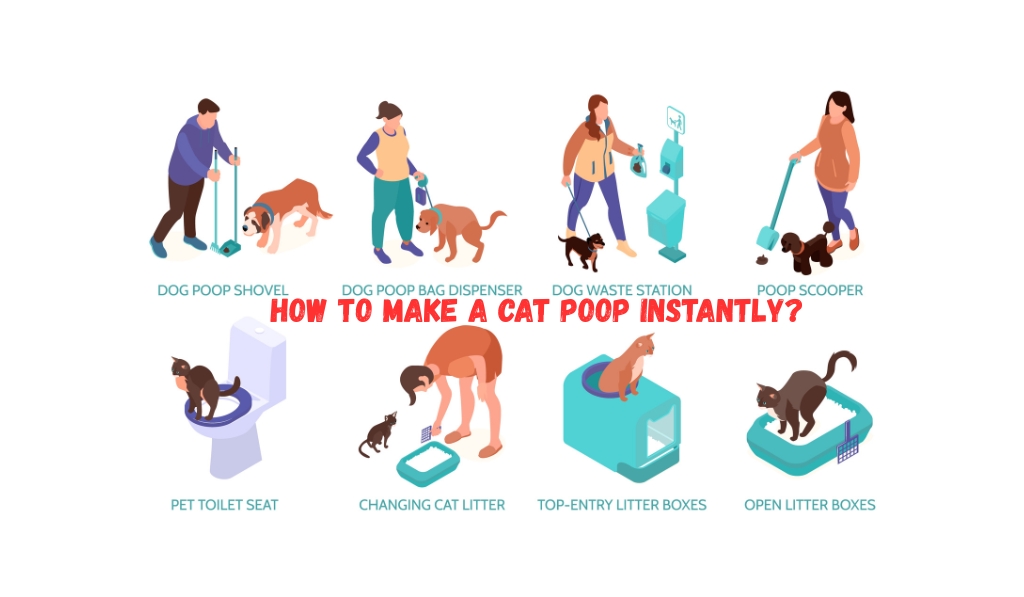 DOG POOP SHOVEL
DOG POOP BAG DISPENSER
DOG WASTE STATION
POOP SCOOPER

HOW TO MAKE A CAT POOP INSTANTLY?

PET TOILET SEAT
CHANGING CAT LITTER
TOP-ENTRY LITTER BOXES
OPEN LITTER BOXES