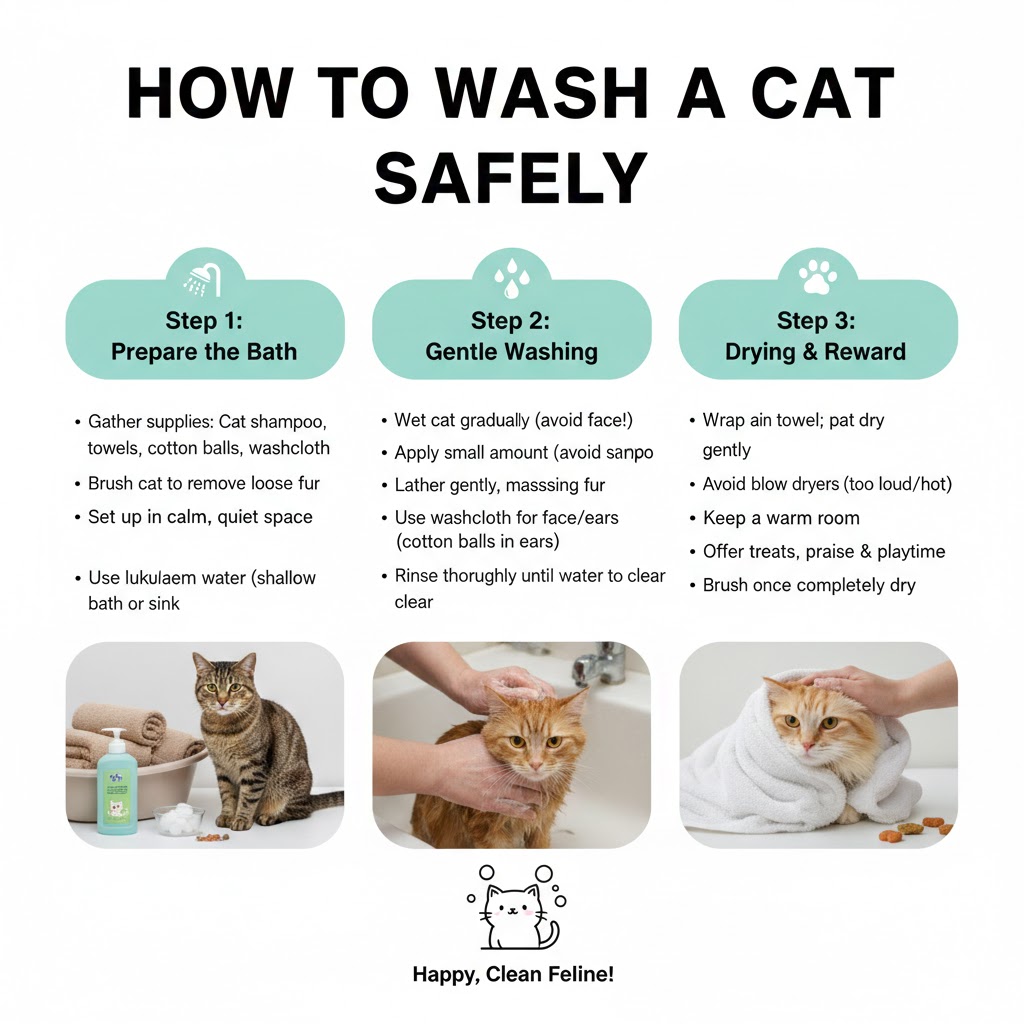 HOW TO WASH A CAT SAFELY

Step 1:
Prepare the Bath

• Gather supplies: Cat shampoo, towels, cotton balls, washcloth
• Brush cat to remove loose fur
• Set up in calm, quiet space
• Use lukulaem water (shallow bath or sink

Step 2:
Gentle Washing

• Wet cat gradually (avoid face!)
• Apply small amount (avoid sanpo
• Lather gently, masssing fur
• Use washcloth for face/ears (cotton balls in ears)
• Rinse thorughly until water to clear clear

Step 3:
Drying & Reward

• Wrap ain towel; pat dry gently
• Avoid blow dryers (too loud/hot)
• Keep a warm room
• Offer treats, praise & playtime
• Brush once completely dry

Happy, Clean Feline!